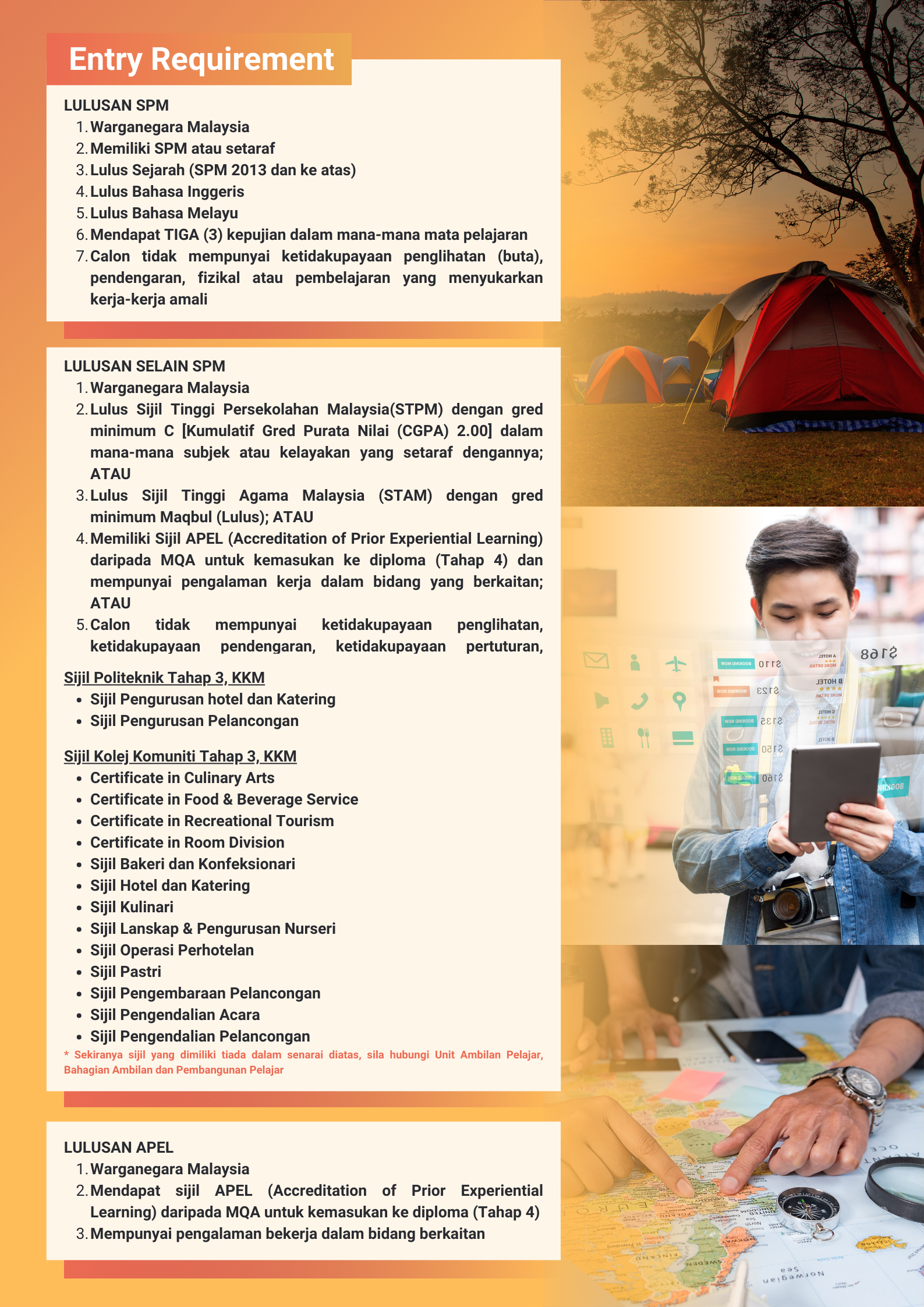 Entry Requirement

LULUSAN SPM
1. Warganegara Malaysia
2. Memiliki SPM atau setaraf
3. Lulus Sejarah (SPM 2013 dan ke atas)
4. Lulus Bahasa Inggeris
5. Lulus Bahasa Melayu
6. Mendapat TIGA (3) kepujian dalam mana-mana mata pelajaran
7. Calon tidak mempunyai ketidakupayaan penglihatan (buta), pendengaran, fizikal atau pembelajaran yang menyukarkan kerja-kerja amali

LULUSAN SELAIN SPM
1. Warganegara Malaysia
2. Lulus Sijil Tinggi Persekolahan Malaysia(STPM) dengan gred minimum C [Kumulatif Gred Purata Nilai (CGPA) 2.00] dalam mana-mana subjek atau kelayakan yang setaraf dengannya; ATAU
3. Lulus Sijil Tinggi Agama Malaysia (STAM) dengan gred minimum Maqbul (Lulus); ATAU
4. Memiliki Sijil APEL (Accreditation of Prior Experiential Learning) daripada MQA untuk kemasukan ke diploma (Tahap 4) dan mempunyai pengalaman kerja dalam bidang yang berkaitan; ATAU
5. Calon tidak mempunyai ketidakupayaan penglihatan, ketidakupayaan pendengaran, ketidakupayaan pertuturan,

Sijil Politeknik Tahap 3, KKM
• Sijil Pengurusan hotel dan Katering
• Sijil Pengurusan Pelancongan

Sijil Kolej Komuniti Tahap 3, KKM
• Certificate in Culinary Arts
• Certificate in Food & Beverage Service
• Certificate in Recreational Tourism
• Certificate in Room Division
• Sijil Bakeri dan Konfeksionari
• Sijil Hotel dan Katering
• Sijil Kulinari
• Sijil Lanskap & Pengurusan Nurseri
• Sijil Operasi Perhotelan
• Sijil Pastri
• Sijil Pengembaraan Pelancongan
• Sijil Pengendalian Acara
• Sijil Pengendalian Pelancongan
* Sekiranya sijil yang dimiliki tiada dalam senarai diatas, sila hubungi Unit Ambilan Pelajar, Bahagian Ambilan dan Pembangunan Pelajar

LULUSAN APEL
1. Warganegara Malaysia
2. Mendapat sijil APEL (Accreditation of Prior Experiential Learning) daripada MQA untuk kemasukan ke diploma (Tahap 4)
3. Mempunyai pengalaman bekerja dalam bidang berkaitan